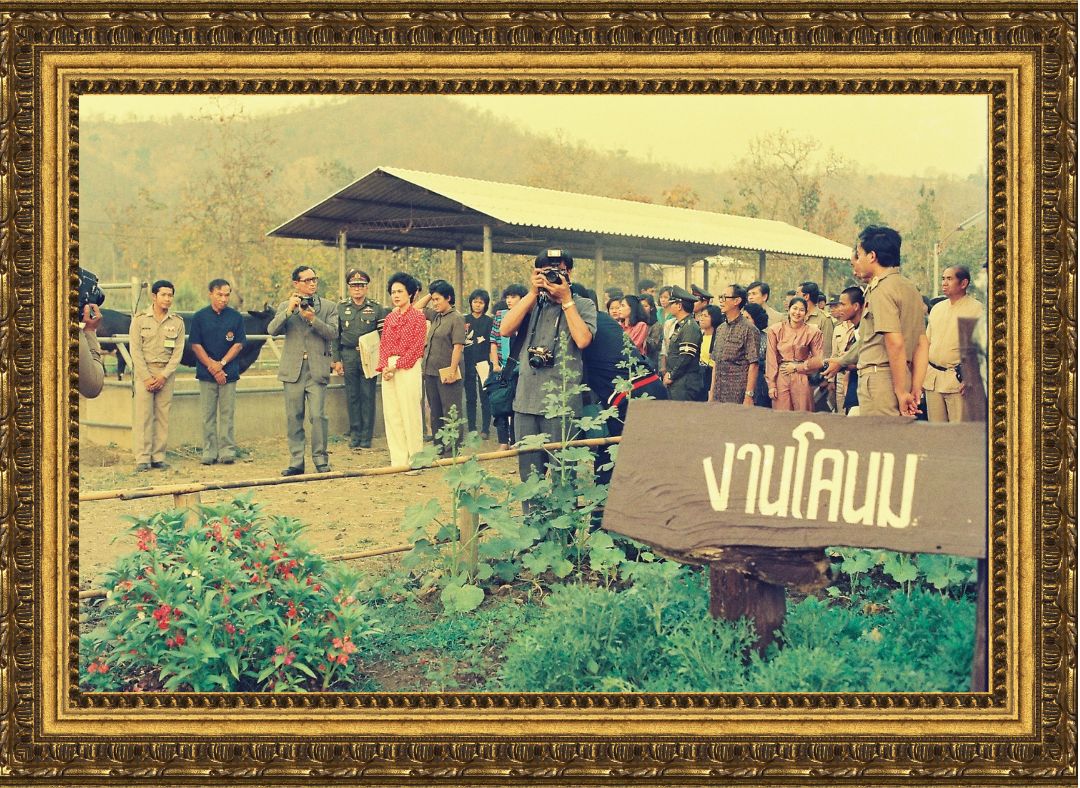 งานโคนม