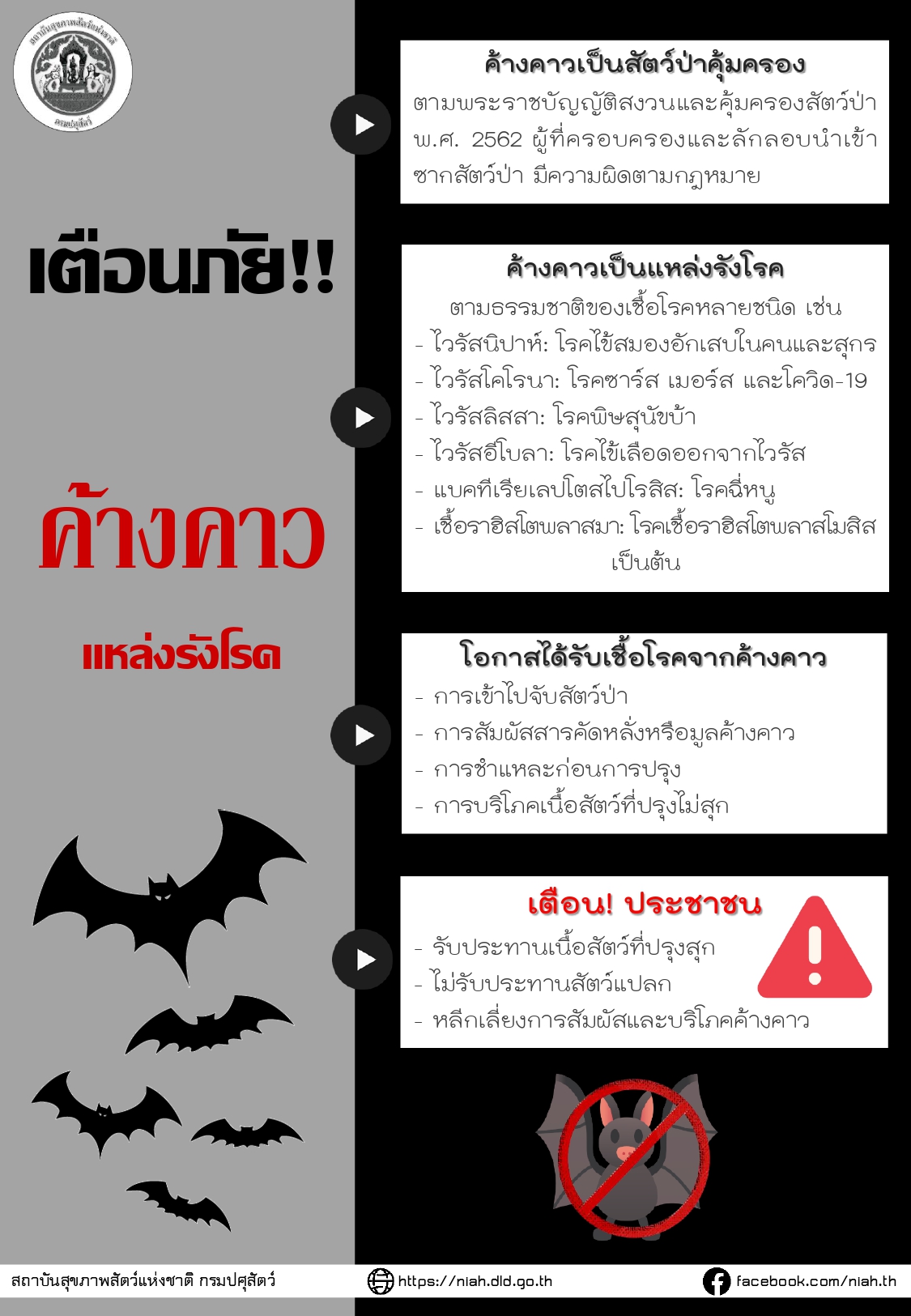 สถาบันสุขภาพสัตว์แห่งชาติ
กรมปศุสัตว์

เตือนภัย!!

ค้างคาว

แหล่งรังโรค

ค้างคาวเป็นสัตว์ป่าคุ้มครอง
ตามพระราชบัญญัติสงวนและคุ้มครองสัตว์ป่า พ.ศ. 2562 ผู้ที่ครอบครองและลักลอบนำเข้าซากสัตว์ป่า มีความผิดตามกฎหมาย

ค้างคาวเป็นแหล่งรังโรค
ตามธรรมชาติของเชื้อโรคหลายชนิด เช่น
- ไวรัสนิปาห์: โรคไข้สมองอักเสบในคนและสุกร
- ไวรัสโคโรนา: โรคซาร์ส เมอร์ส และโควิด-19
- ไวรัสลิสสา: โรคพิษสุนัขบ้า
- ไวรัสอีโบลา: โรคไข้เลือดออกจากไวรัส
- แบคทีเรียเลปโตสไปโรสิส: โรคฉี่หนู
- เชื้อราฮิสโตพลาสมา: โรคเชื้อราฮิสโตพลาสโมสิส
เป็นต้น

โอกาสได้รับเชื้อโรคจากค้างคาว
- การเข้าไปจับสัตว์ป่า
- การสัมผัสสารคัดหลั่งหรือมูลค้างคาว
- การชำแหละก่อนการปรุง
- การบริโภคเนื้อสัตว์ที่ปรุงไม่สุก

เตือน! ประชาชน
- รับประทานเนื้อสัตว์ที่ปรุงสุก
- ไม่รับประทานสัตว์แปลก
- หลีกเลี่ยงการสัมผัสและบริโภคค้างคาว

สถาบันสุขภาพสัตว์แห่งชาติ กรมปศุสัตว์
https://niah.dld.go.th
facebook.com/niah.th