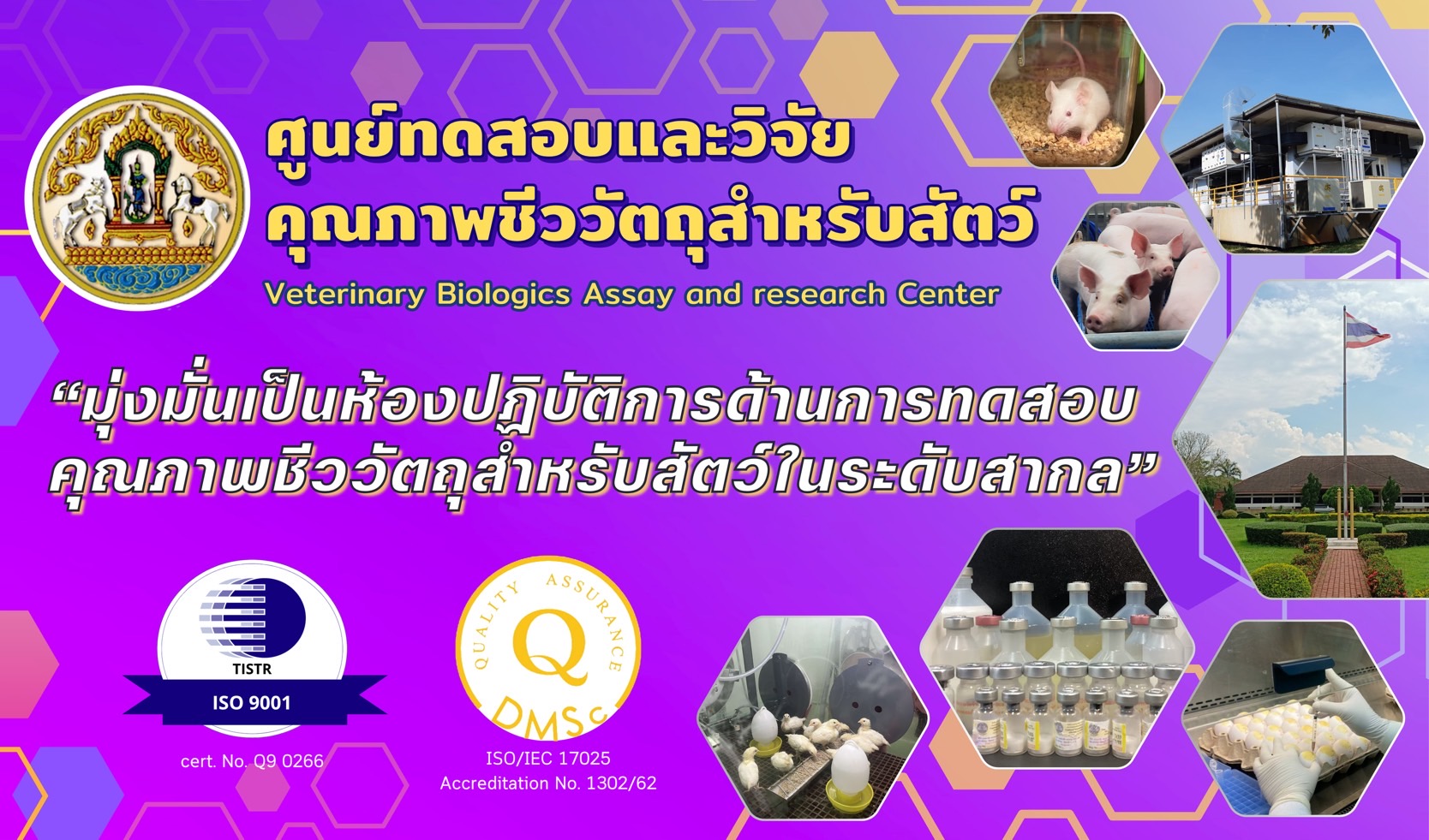 ศูนย์ทดสอบและวิจัย
คุณภาพชีววัตถุสำหรับสัตว์
Veterinary Biologics Assay and research Center

“มุ่งมั่นเป็นห้องปฏิบัติการด้านการทดสอบ
คุณภาพชีววัตถุสำหรับสัตว์ในระดับสากล”

TISTR
ISO 9001
cert. No. Q9 0266

QUALITY ASSURANCE
Q
DMSc
ISO/IEC 17025
Accreditation No. 1302/62